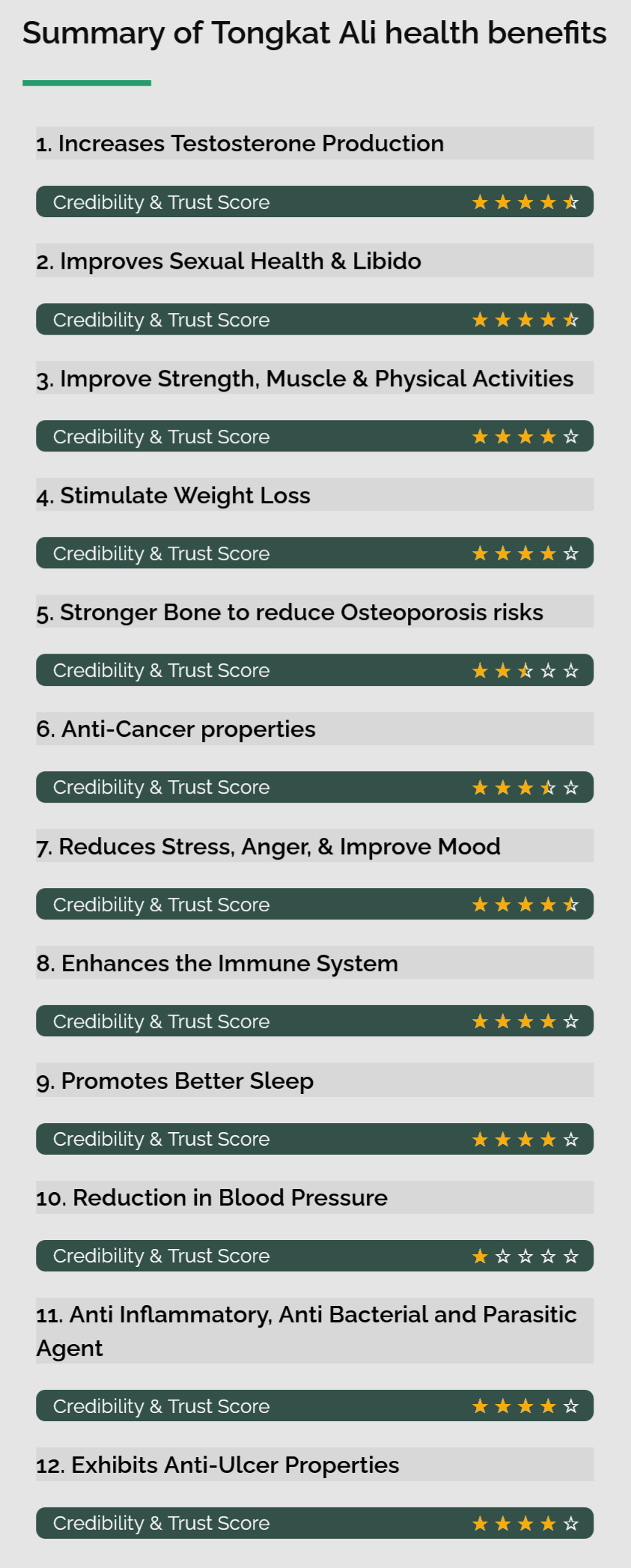 Summary of Tongkat Ali health benefits

1. Increases Testosterone Production

Credibility & Trust Score

2. Improves Sexual Health & Libido

Credibility & Trust Score

3. Improve Strength, Muscle & Physical Activities

Credibility & Trust Score

4. Stimulate Weight Loss

Credibility & Trust Score

5. Stronger Bone to reduce Osteoporosis risks

Credibility & Trust Score

6. Anti-Cancer properties

Credibility & Trust Score

7. Reduces Stress, Anger, & Improve Mood

Credibility & Trust Score

8. Enhances the Immune System

Credibility & Trust Score

9. Promotes Better Sleep

Credibility & Trust Score

10. Reduction in Blood Pressure

Credibility & Trust Score

11. Anti Inflammatory, Anti Bacterial and Parasitic Agent

Credibility & Trust Score

12. Exhibits Anti-Ulcer Properties

Credibility & Trust Score